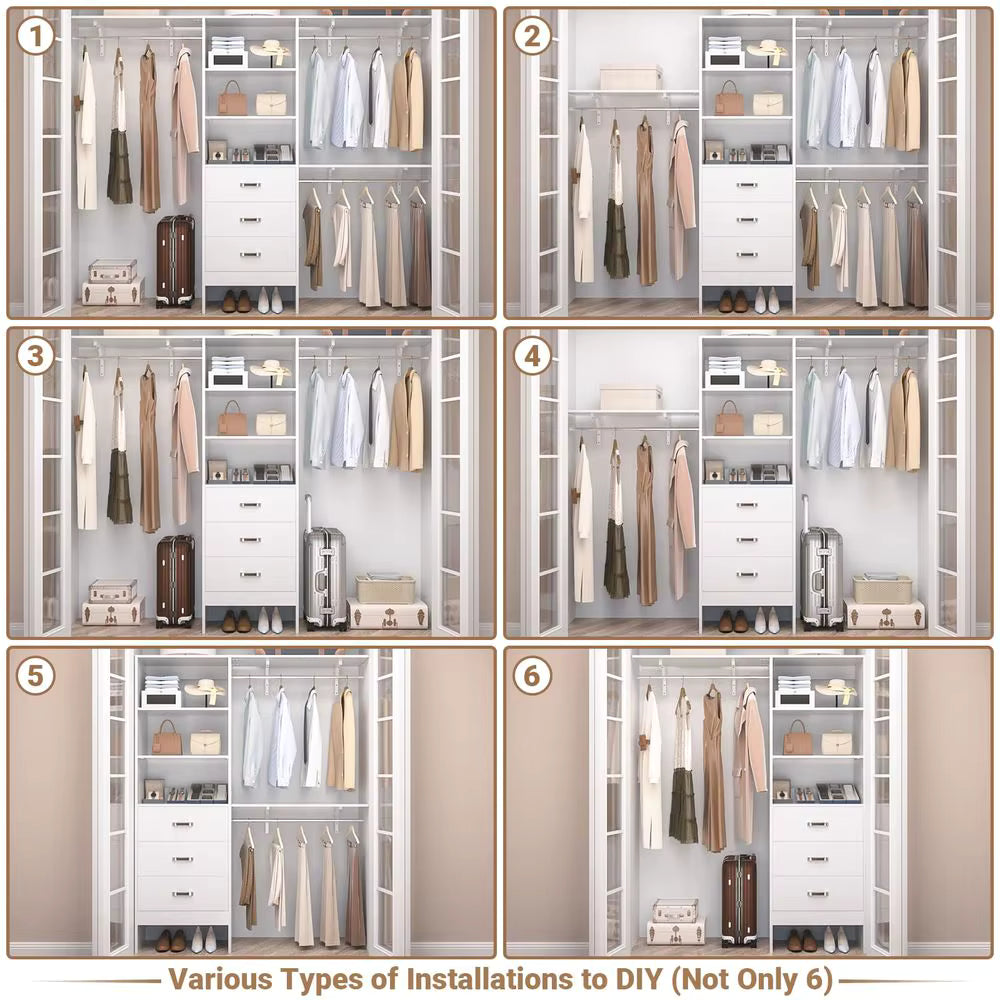 1

2

3

4

5

6

Various Types of Installations to DIY (Not Only 6)